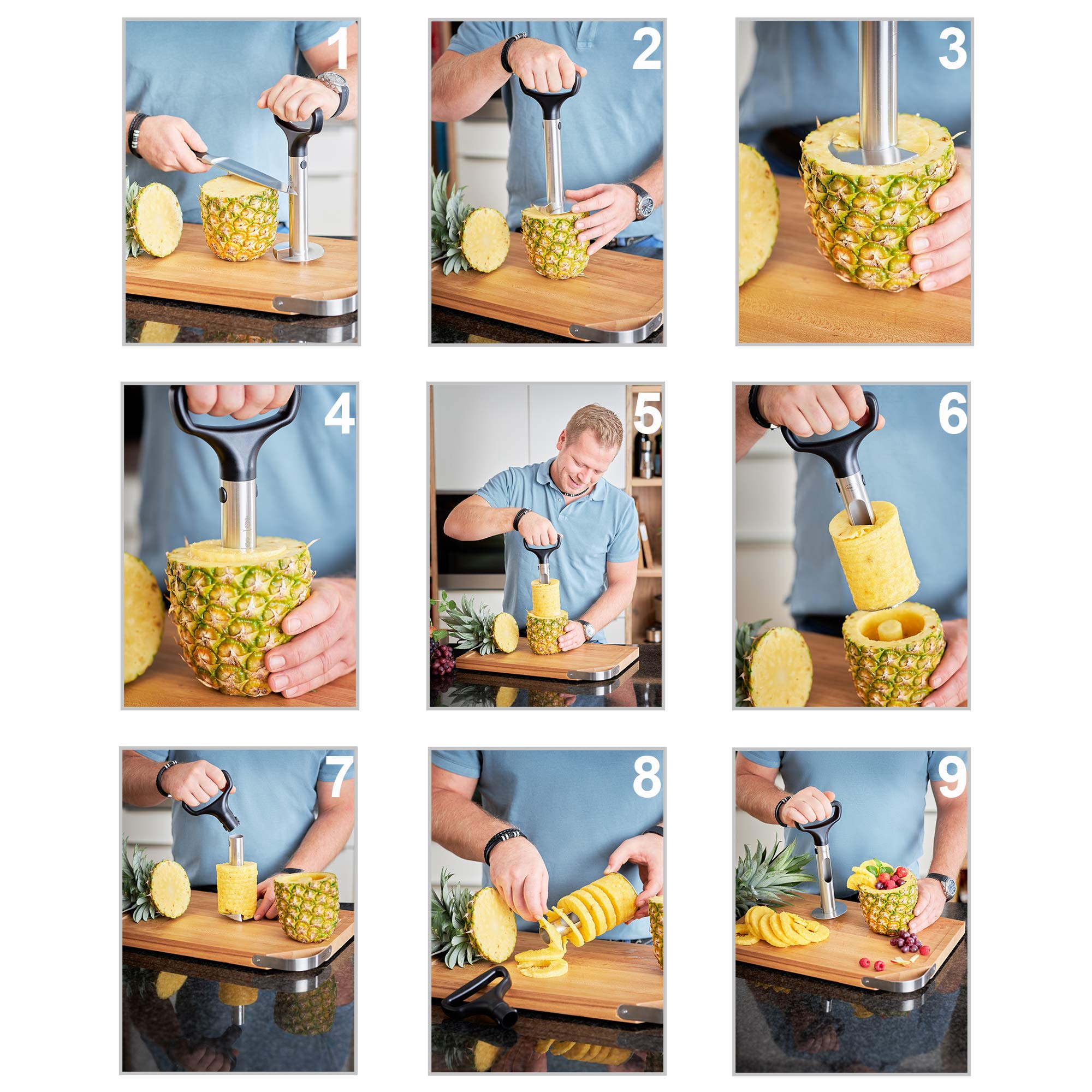 1
2
3
4
5
6
7
8
9